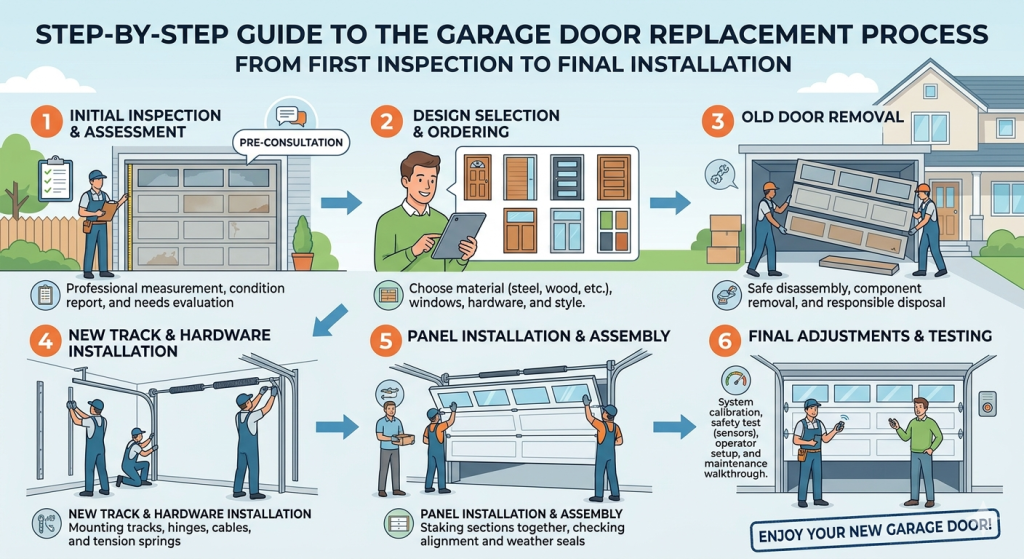 STEP-BY-STEP GUIDE TO THE GARAGE DOOR REPLACEMENT PROCESS
FROM FIRST INSPECTION TO FINAL INSTALLATION

1 INITIAL INSPECTION & ASSESSMENT

PRE-CONSULTATION

Professional measurement, condition report, and needs evaluation

2 DESIGN SELECTION & ORDERING

Choose material (steel, wood, etc.), windows, hardware, and style.

3 OLD DOOR REMOVAL

Safe disassembly, component removal, and responsible disposal

4 NEW TRACK & HARDWARE INSTALLATION

NEW TRACK & HARDWARE INSTALLATION
Mounting tracks, hinges, cables, and tension springs

5 PANEL INSTALLATION & ASSEMBLY

PANEL INSTALLATION & ASSEMBLY
Staking sections together, checking alignment and weather seals

6 FINAL ADJUSTMENTS & TESTING

System calibration, safety test (sensors), operator setup, and maintenance walkthrough.

ENJOY YOUR NEW GARAGE DOOR!